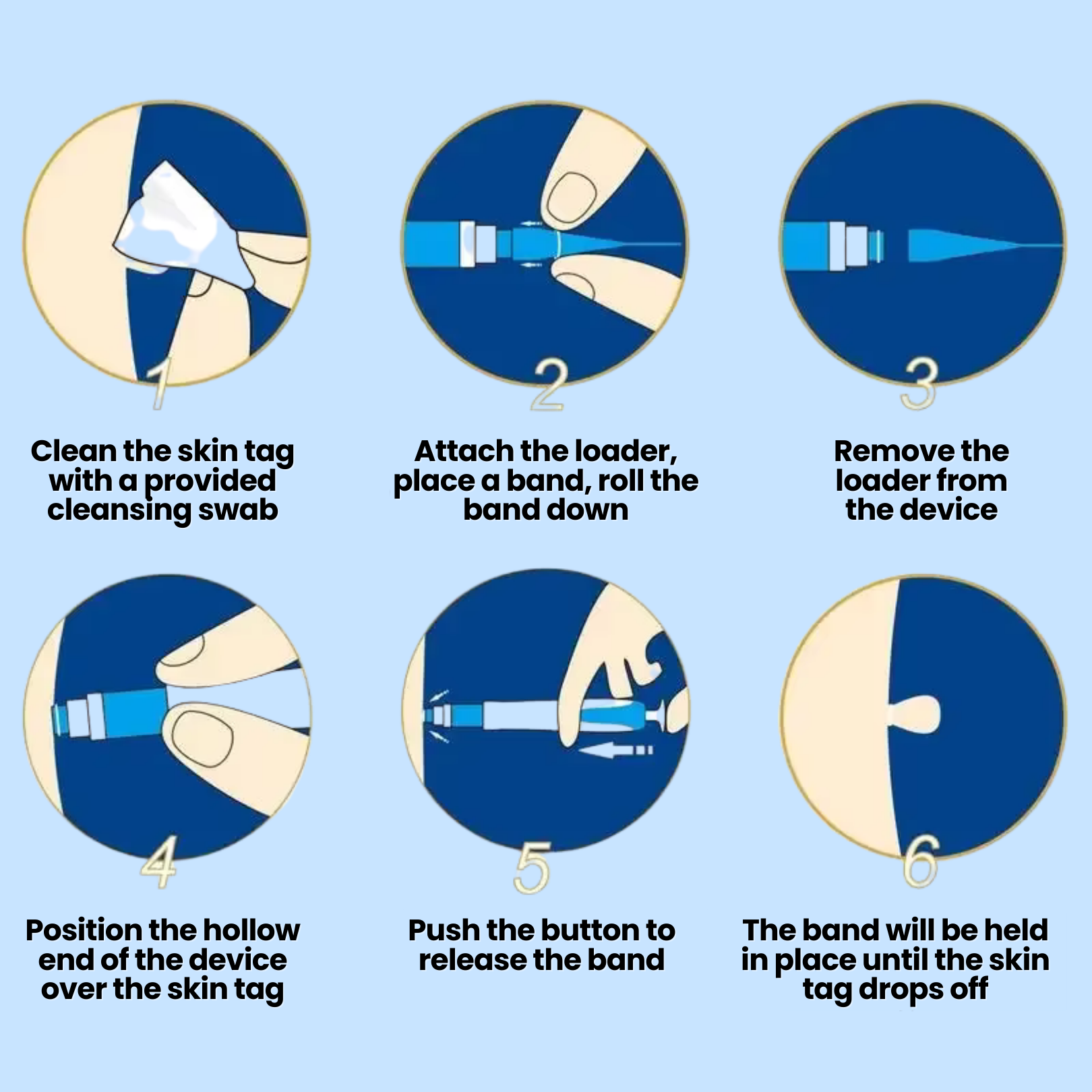 1

Clean the skin tag with a provided cleansing swab

2

Attach the loader, place a band, roll the band down

3

Remove the loader from the device

4

Position the hollow end of the device over the skin tag

5

Push the button to release the band

6

The band will be held in place until the skin tag drops off